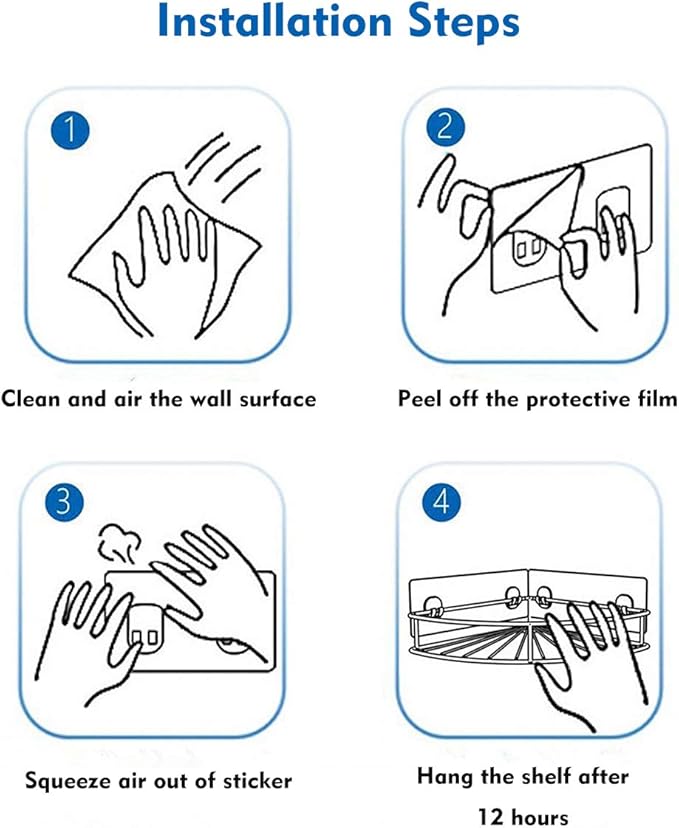 Installation Steps

1

Clean and air the wall surface

2

Peel off the protective film

3

Squeeze air out of sticker

4

Hang the shelf after 12 hours